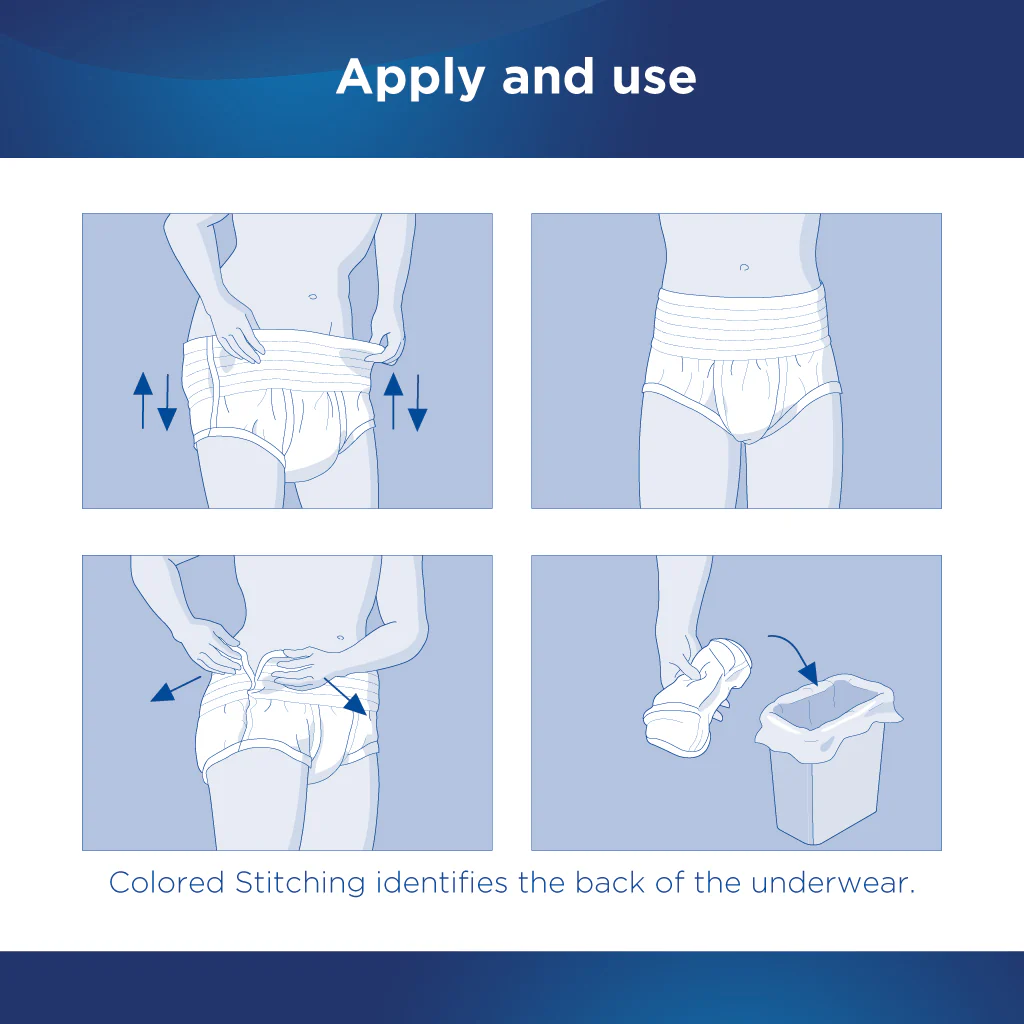 Apply and use

Colored Stitching identifies the back of the underwear.